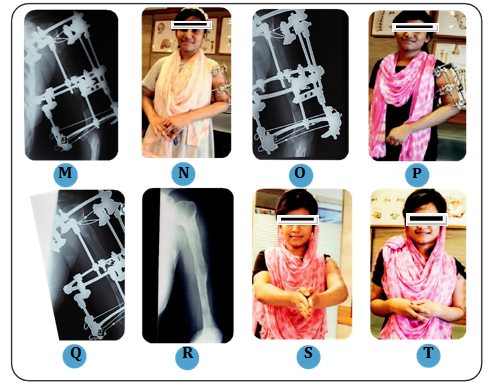 M

N

O

P

Q

R

S

T