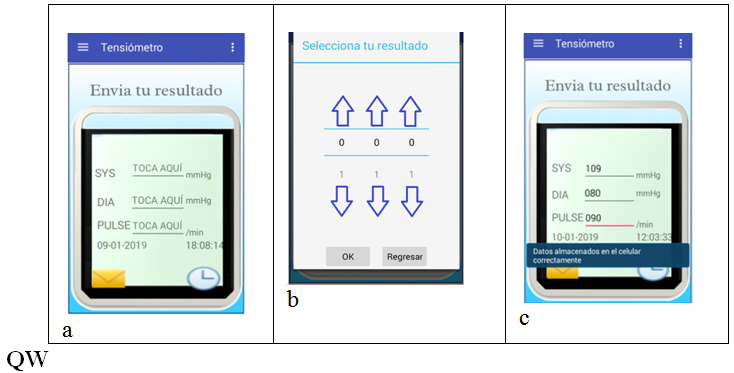 Tensiómetro

Envia tu resultado

SYS TOCA AQUÍ mmHg

DIA TOCA AQUÍ mmHg

PULSE TOCA AQUÍ /min

09-01-2019 18:08:14

a

Selecciona tu resultado

0 0 0

1 1 1

OK Regresar

b

Tensiómetro

Envia tu resultado

SYS 109 mmHg

DIA 080 mmHg

PULSE 090 /min

10-01-2019 12:03:33

Datos almacenados en el celular correctamente

c

QW