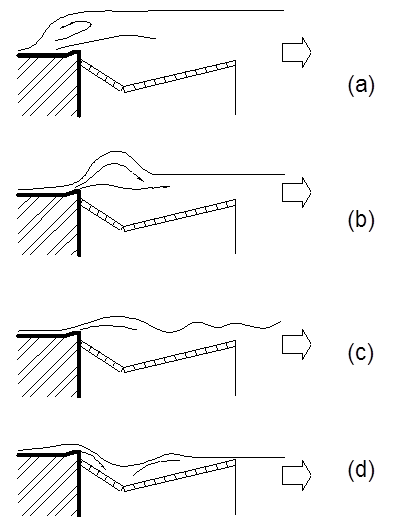 (a)

(b)

(c)

(d)