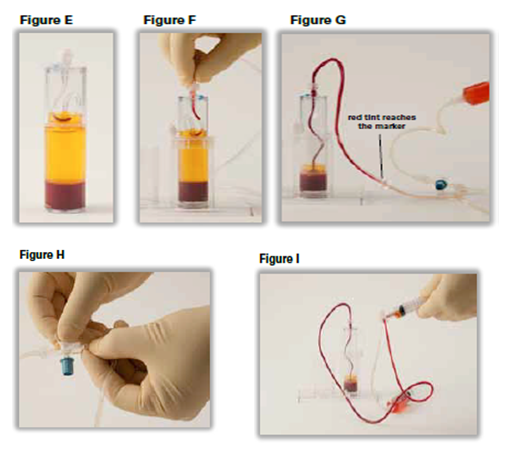 Figure E

Figure F

Figure G

red tint reaches the marker

Figure H

Figure I