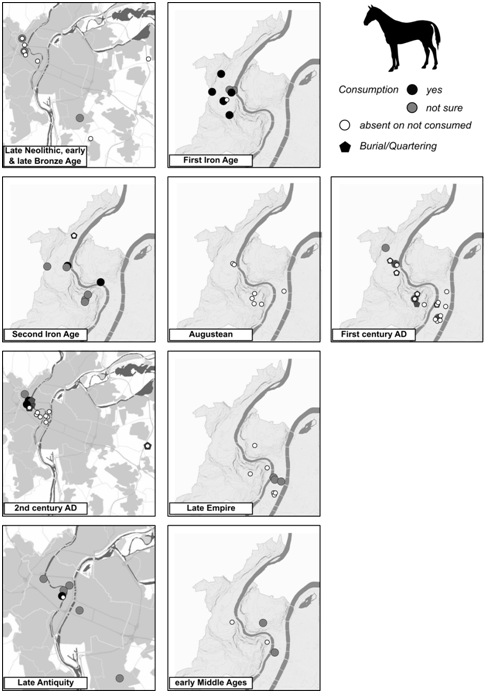 Late Neolithic, early & late Bronze Age

First Iron Age

Consumption yes
not sure
absent on not consumed
Burial/Quartering

Second Iron Age

Augustean

First century AD

2nd century AD

Late Empire

Late Antiquity

early Middle Ages