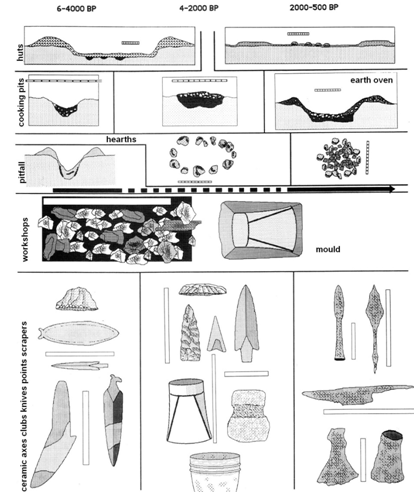 6-4000 BP

4-2000 BP

2000-500 BP

huts

cooking pits

earth oven

hearths

pitfall

workshops

mould

ceramic axes clubs knives points scrapers