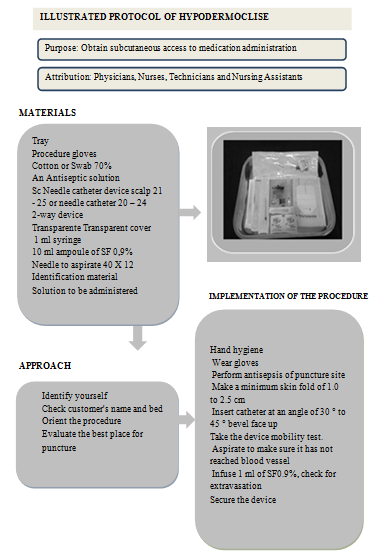 ILLUSTRATED PROTOCOL OF HYPODERMOCLISE

Purpose: Obtain subcutaneous access to medication administration

Attribution: Physicians, Nurses, Technicians and Nursing Assistants

MATERIALS

Tray
Procedure gloves
Cotton or Swab 70%
An Antiseptic solution
Sc Needle catheter device scalp 21 - 25 or needle catheter 20 – 24
2-way device
Transparente Transparent cover
1 ml syringe
10 ml ampoule of SF 0,9%
Needle to aspirate 40 X 12
Identification material
Solution to be administered

APPROACH

Identify yourself
Check customer's name and bed
Orient the procedure
Evaluate the best place for puncture

IMPLEMENTATION OF THE PROCEDURE

Hand hygiene
Wear gloves
Perform antisepsis of puncture site
Make a minimum skin fold of 1.0 to 2.5 cm
Insert catheter at an angle of 30 ° to 45 ° bevel face up
Take the device mobility test.
Aspirate to make sure it has not reached blood vessel
Infuse 1 ml of SF0.9%, check for extravasation
Secure the device