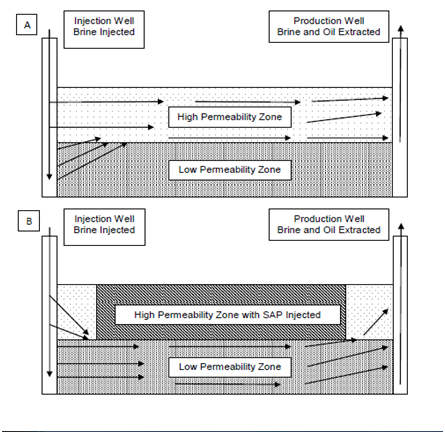 A

Injection Well
Brine Injected

Production Well
Brine and Oil Extracted

High Permeability Zone

Low Permeability Zone

B

Injection Well
Brine Injected

Production Well
Brine and Oil Extracted

High Permeability Zone with SAP Injected

Low Permeability Zone