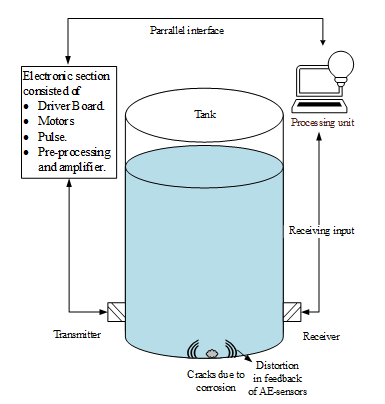 Parrallel interface

Electronic section consisted of
• Driver Board.
• Motors
• Pulse.
• Pre-processing and amplifier.

Tank

Processing unit

Receiving input

Transmitter

Receiver

Cracks due to corrosion

Distortion in feedback of AE-sensors