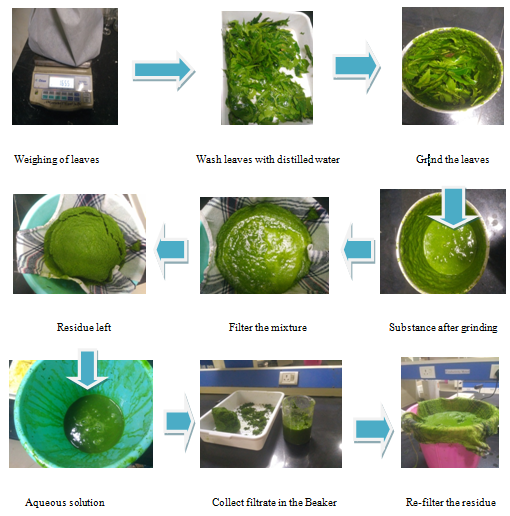 Weighing of leaves

Wash leaves with distilled water

Grind the leaves

Residue left

Filter the mixture

Substance after grinding

Aqueous solution

Collect filtrate in the Beaker

Re-filter the residue