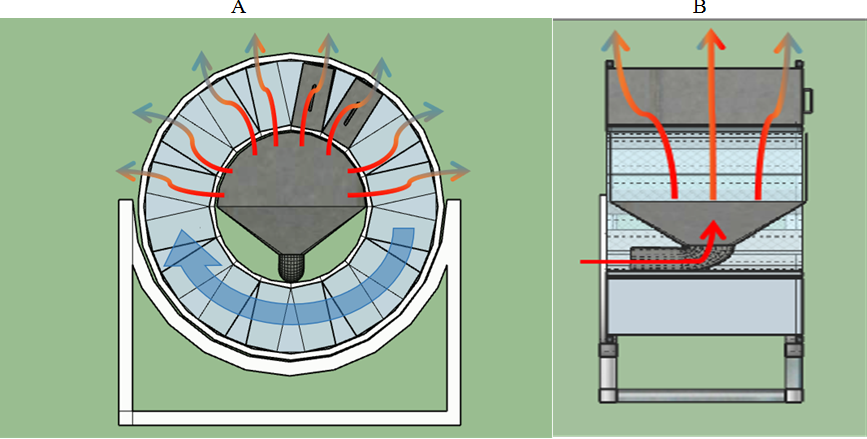 A

B